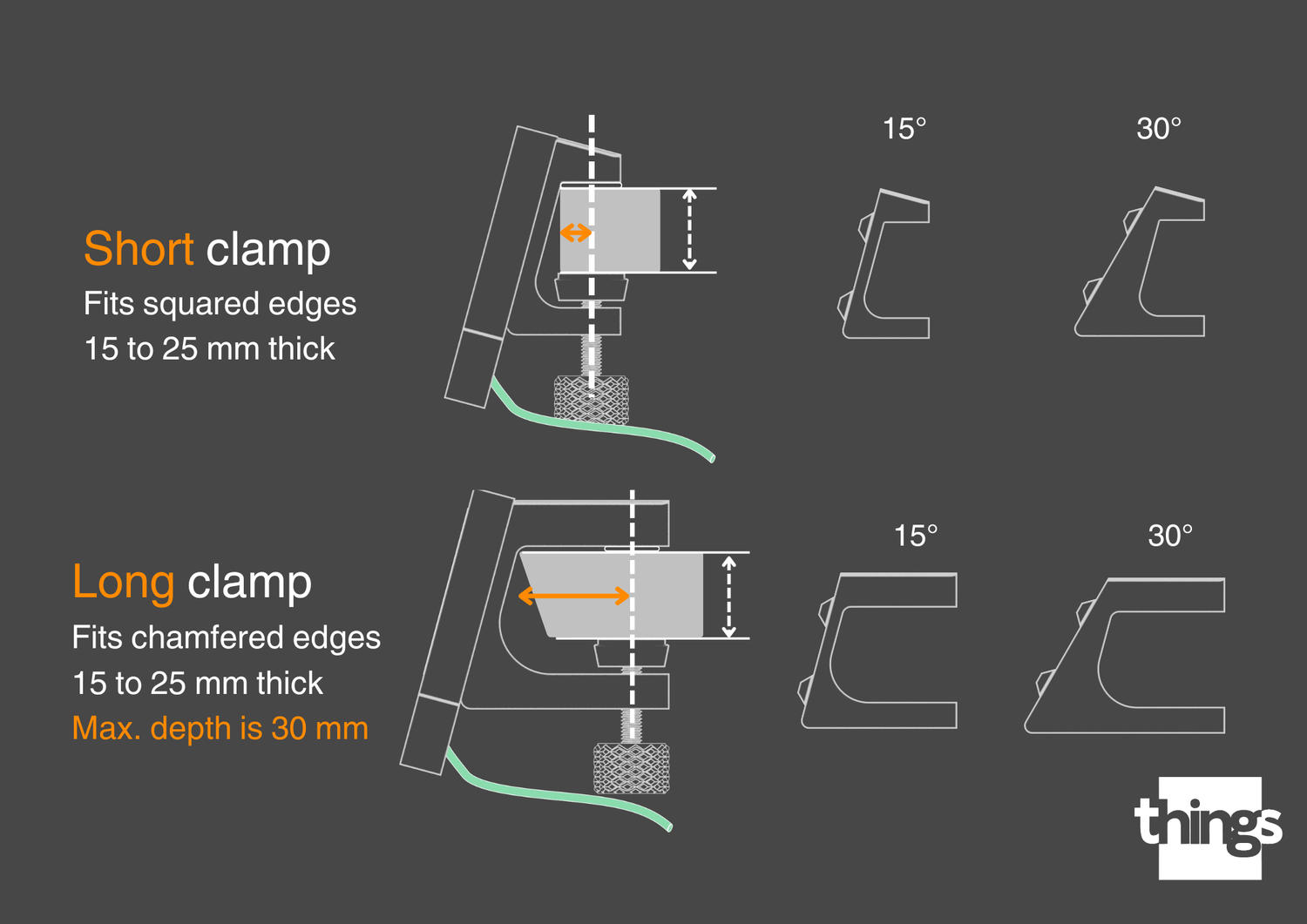 Short clamp
Fits squared edges
15 to 25 mm thick

15°

30°

Long clamp
Fits chamfered edges
15 to 25 mm thick
Max. depth is 30 mm

15°

30°

things